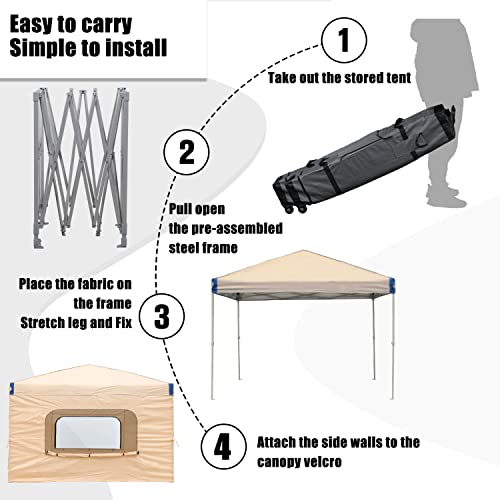 Easy to carry
Simple to install

1
Take out the stored tent

2
Pull open
the pre-assembled
steel frame

Place the fabric on
the frame
Stretch leg and Fix
3

4
Attach the side walls to the
canopy velcro