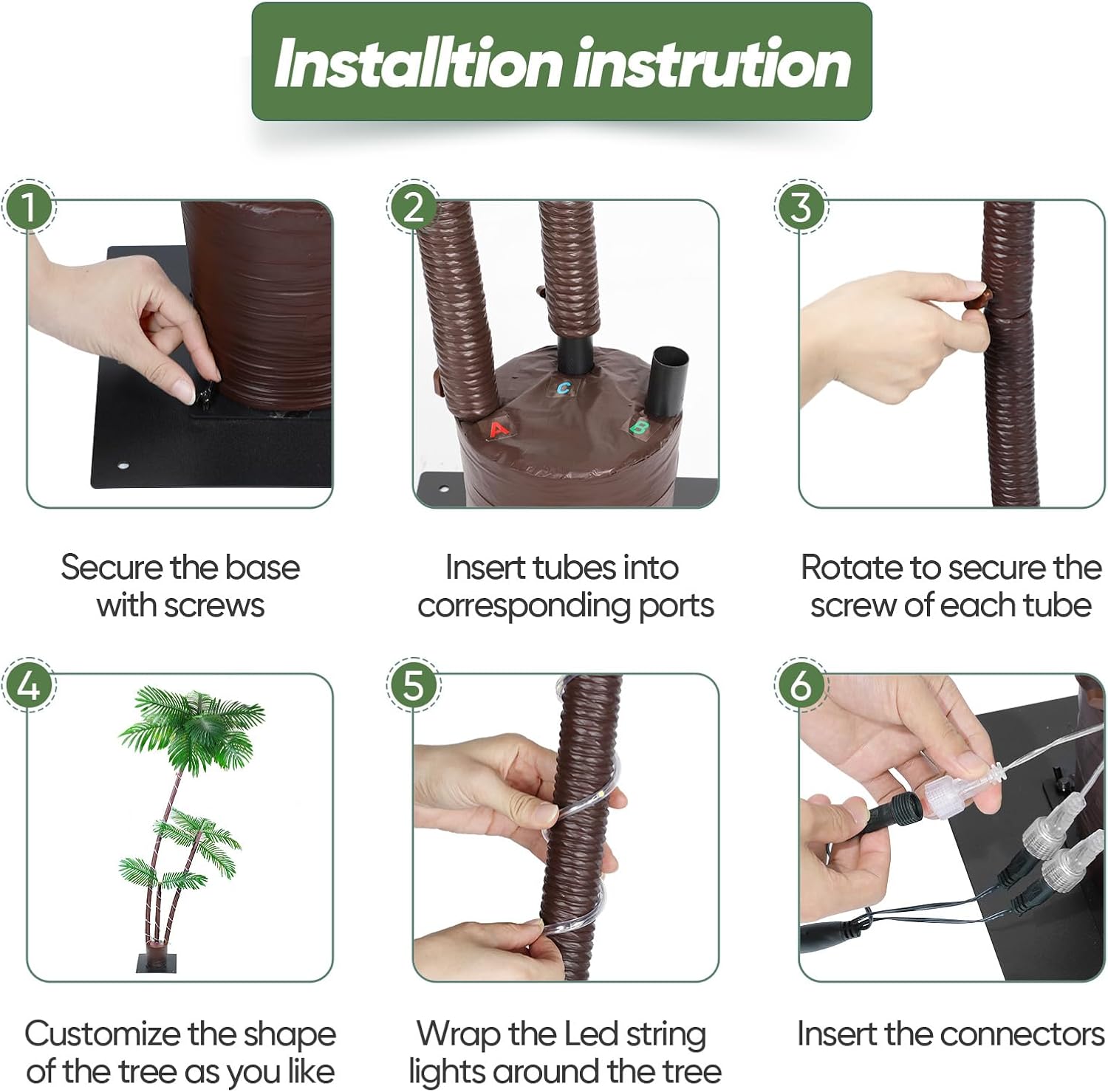 Installtion instrution

1

Secure the base with screws

2

C

A

B

Insert tubes into corresponding ports

3

Rotate to secure the screw of each tube

4

Customize the shape of the tree as you like

5

Wrap the Led string lights around the tree

6

Insert the connectors