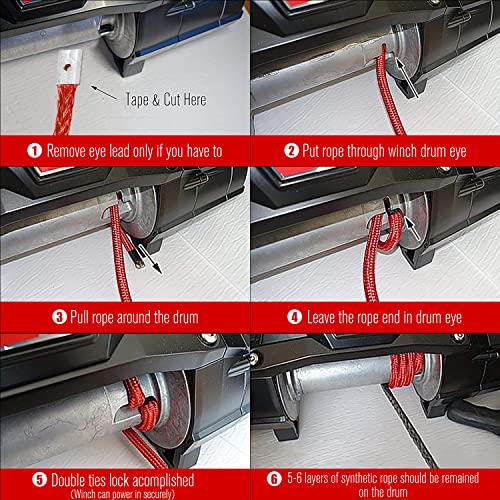 Tape & Cut Here

1 Remove eye lead only if you have to

2 Put rope through winch drum eye

3 Pull rope around the drum

4 Leave the rope end in drum eye

5 Double ties lock acomplished
(Winch can power in securely)

6 5-6 layers of synthetic rope should be remained on the drum